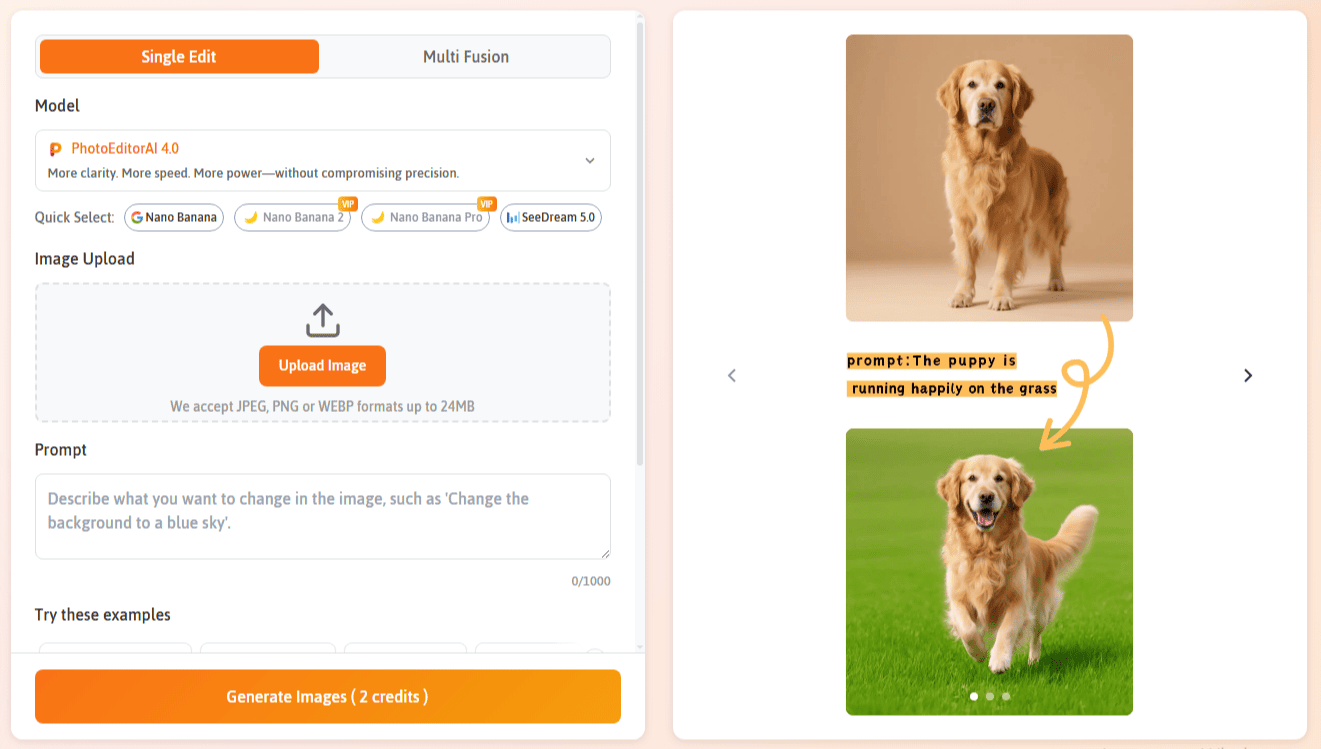 Single Edit

Multi Fusion

Model

PhotoEditorAI 4.0

More clarity. More speed. More power—without compromising precision.

Quick Select: Nano Banana

Nano Banana 2 VIP

Nano Banana Pro VIP

SeeDream 5.0

Image Upload

Upload Image

We accept JPEG, PNG or WEBP formats up to 24MB

Prompt

Describe what you want to change in the image, such as 'Change the background to a blue sky'.

0/1000

Try these examples

Generate Images ( 2 credits )

prompt:The puppy is running happily on the grass